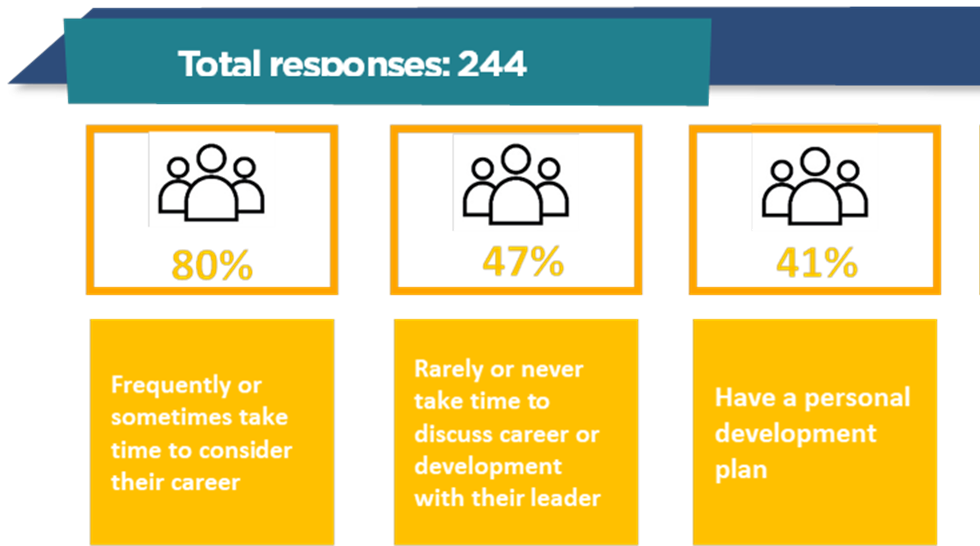 Total responses: 244

80%

47%

41%

Frequently or sometimes take time to consider their career

Rarely or never take time to discuss career or development with their leader

Have a personal development plan